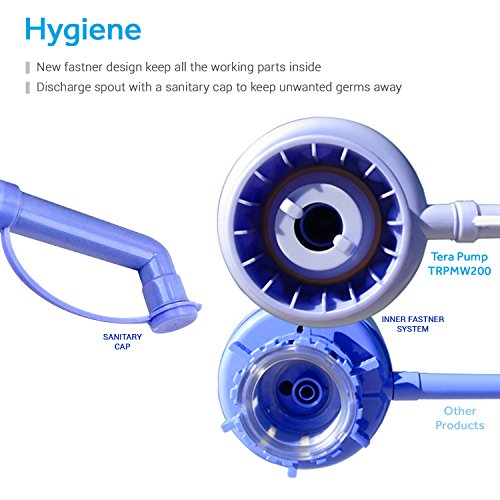 Hygiene

New fastner design keep all the working parts inside

Discharge spout with a sanitary cap to keep unwanted germs away

Tera Pump
TRPMW200

INNER FASTNER
SYSTEM

SANITARY
CAP

Other
Products