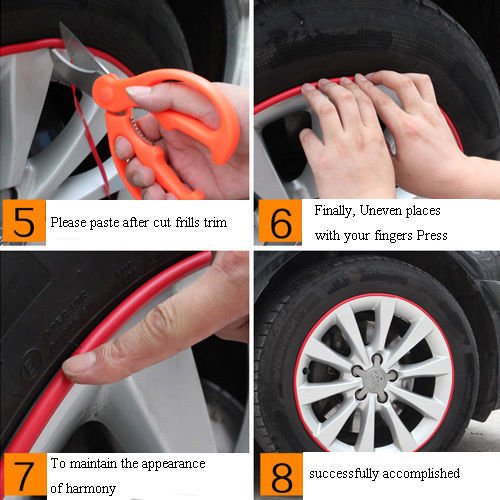 5
Please paste after cut frills trim

6
Finally, Uneven places with your fingers Press

7
To maintain the appearance of harmony

8
successfully accomplished