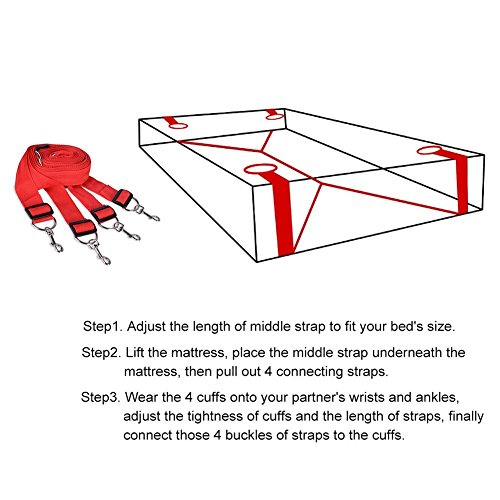 Step1. Adjust the length of middle strap to fit your bed's size.

Step2. Lift the mattress, place the middle strap underneath the mattress, then pull out 4 connecting straps.

Step3. Wear the 4 cuffs onto your partner's wrists and ankles, adjust the tightness of cuffs and the length of straps, finally connect those 4 buckles of straps to the cuffs.