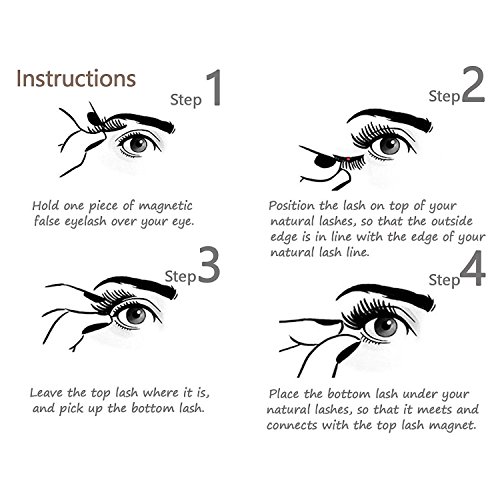 Instructions

Step 1

Hold one piece of magnetic false eyelash over your eye.

Step 2

Position the lash on top of your natural lashes, so that the outside edge is in line with the edge of your natural lash line.

Step 3

Leave the top lash where it is, and pick up the bottom lash.

Step 4

Place the bottom lash under your natural lashes, so that it meets and connects with the top lash magnet.