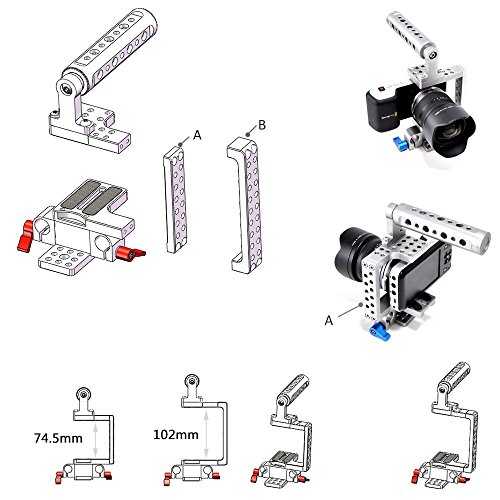 A

B

A

74.5mm

102mm