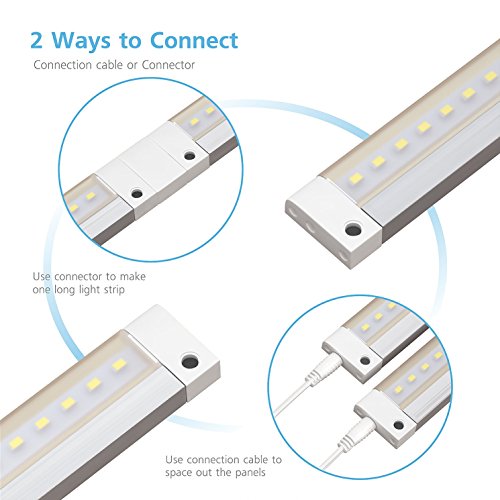 2 Ways to Connect

Connection cable or Connector

Use connector to make one long light strip

Use connection cable to space out the panels