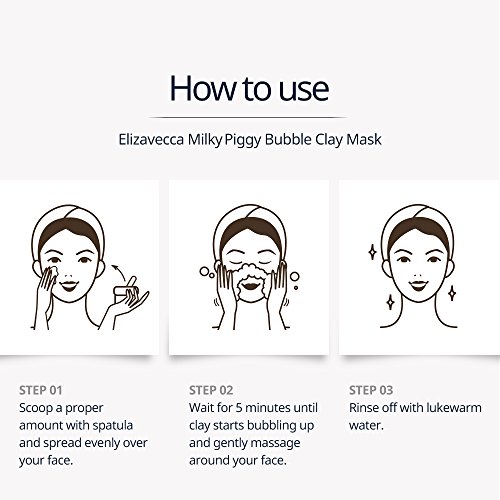 How to use

Elizavecca Milky Piggy Bubble Clay Mask

STEP 01
Scoop a proper amount with spatula and spread evenly over your face.

STEP 02
Wait for 5 minutes until clay starts bubbling up and gently massage around your face.

STEP 03
Rinse off with lukewarm water.