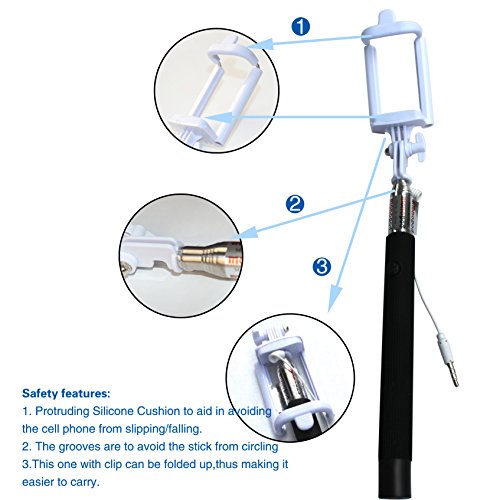 1

2

3

Safety features:
1. Protruding Silicone Cushion to aid in avoiding the cell phone from slipping/falling.
2. The grooves are to avoid the stick from circling
3.This one with clip can be folded up,thus making it easier to carry.