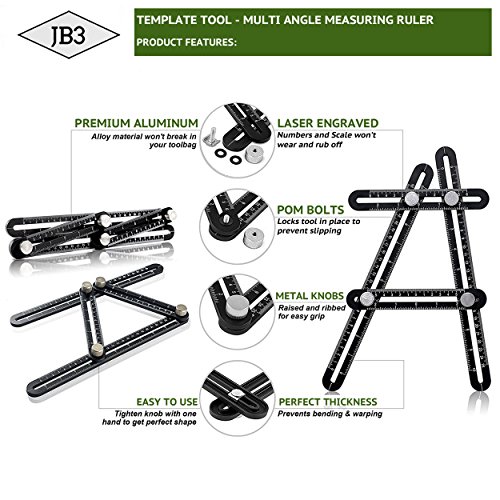 JB3

TEMPLATE TOOL - MULTI ANGLE MEASURING RULER
PRODUCT FEATURES:

PREMIUM ALUMINUM
Alloy material won't break in your toolbag

LASER ENGRAVED
Numbers and Scale won't wear and rub off

POM BOLTS
Locks tool in place to prevent slipping

METAL KNOBS
Raised and ribbed for easy grip

EASY TO USE
Tighten knob with one hand to get perfect shape

PERFECT THICKNESS
Prevents bending & warping