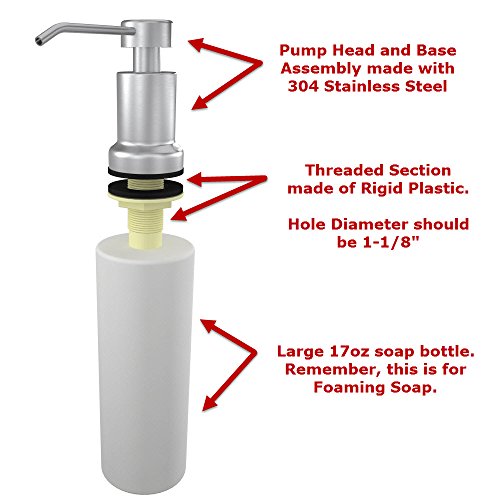 Pump Head and Base Assembly made with 304 Stainless Steel

Threaded Section made of Rigid Plastic.

Hole Diameter should be 1-1/8"

Large 17oz soap bottle. Remember, this is for Foaming Soap.