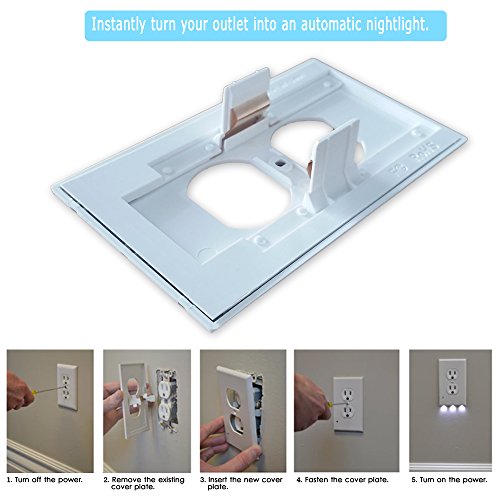 Instantly turn your outlet into an automatic nightlight.

RoHS

1. Turn off the power.

2. Remove the existing cover plate.

3. Insert the new cover plate.

4. Fasten the cover plate.

5. Turn on the power.