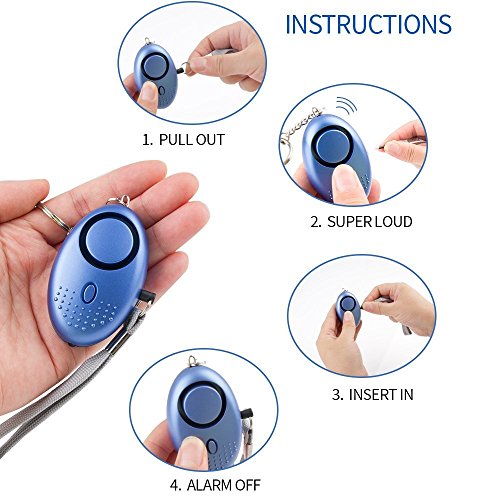 INSTRUCTIONS

1. PULL OUT

2. SUPER LOUD

3. INSERT IN

4. ALARM OFF