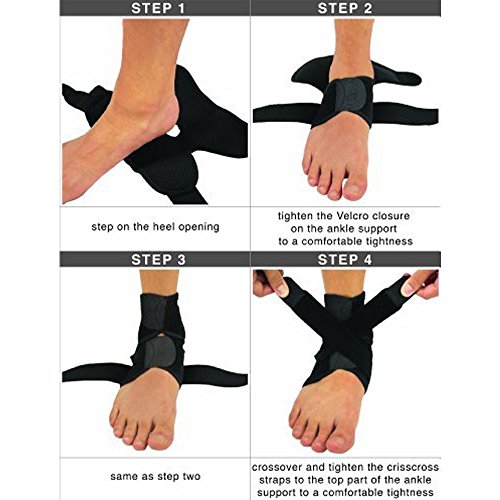 STEP 1

step on the heel opening

STEP 2

tighten the Velcro closure on the ankle support to a comfortable tightness

STEP 3

same as step two

STEP 4

crossover and tighten the crisscross straps to the top part of the ankle support to a comfortable tightness