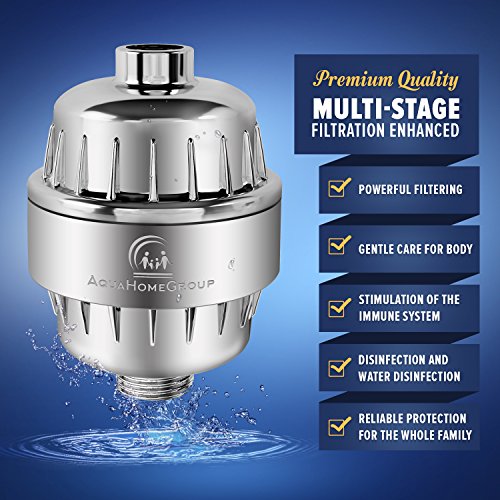 AquaHomeGroup

Premium Quality
MULTI-STAGE
FILTRATION ENHANCED

POWERFUL FILTERING

GENTLE CARE FOR BODY

STIMULATION OF THE IMMUNE SYSTEM

DISINFECTION AND WATER DISINFECTION

RELIABLE PROTECTION FOR THE WHOLE FAMILY