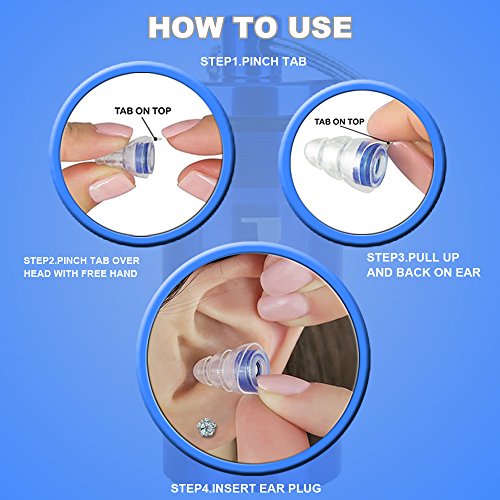 HOW TO USE

STEP1.PINCH TAB

TAB ON TOP

TAB ON TOP

STEP2.PINCH TAB OVER HEAD WITH FREE HAND

STEP3.PULL UP AND BACK ON EAR

STEP4.INSERT EAR PLUG