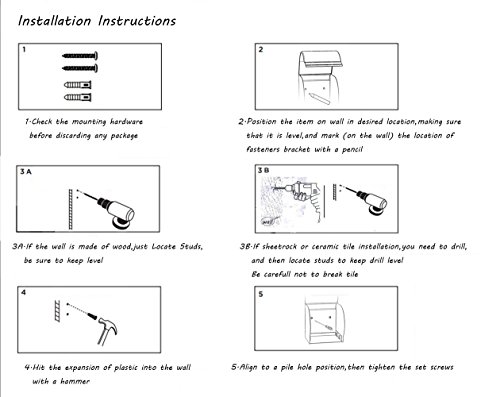 Installation Instructions

1

1·Check the mounting hardware before discarding any package

2

2·Position the item on wall in desired location,making sure that it is level,and mark (on the wall) the location of fasteners bracket with a pencil

3 A

3A·If the wall is made of wood,just Locate Studs, be sure to keep level

3 B

3B·If sheetrock or ceramic tile installation,you need to drill, and then locate studs to keep drill level
Be carefull not to break tile

4

4·Hit the expansion of plastic into the wall with a hammer

5

5·Align to a pile hole position,then tighten the set screws