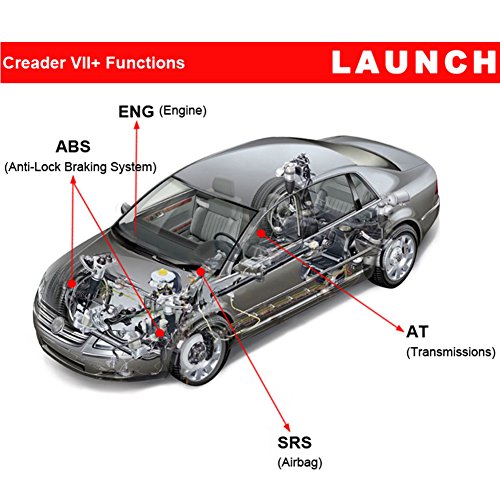 Creader VII+ Functions

LAUNCH

ENG (Engine)

ABS
(Anti-Lock Braking System)

AT
(Transmissions)

SRS
(Airbag)