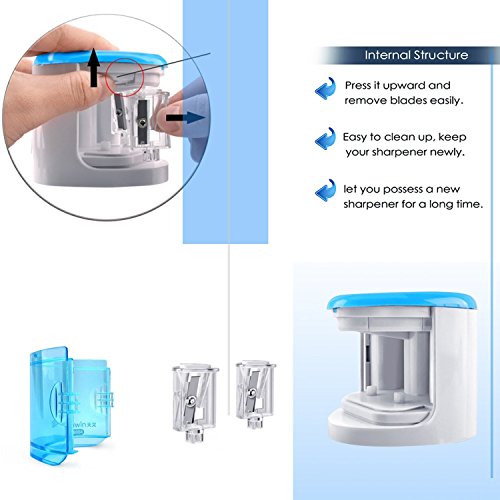 Internal Structure

Press it upward and remove blades easily.

Easy to clean up, keep your sharpener newly.

let you possess a new sharpener for a long time.

iwinxx