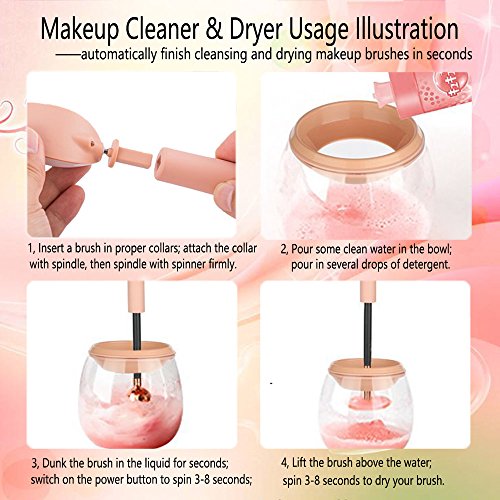 Makeup Cleaner & Dryer Usage Illustration
——automatically finish cleansing and drying makeup brushes in seconds

1, Insert a brush in proper collars; attach the collar with spindle, then spindle with spinner firmly.

2, Pour some clean water in the bowl; pour in several drops of detergent.

3, Dunk the brush in the liquid for seconds; switch on the power button to spin 3-8 seconds;

4, Lift the brush above the water; spin 3-8 seconds to dry your brush.