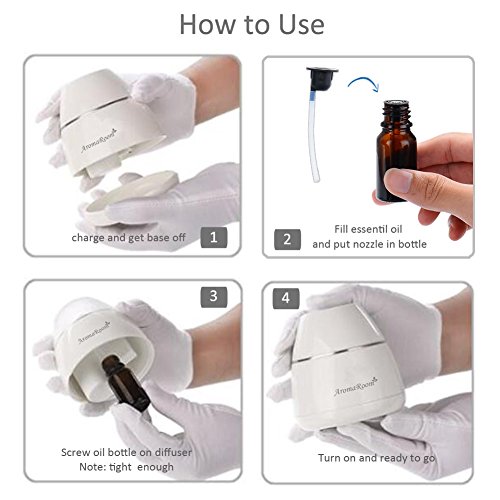 How to Use

AromaRoom

charge and get base off

1

2

Fill essentil oil and put nozzle in bottle

3

AromaRoom

Screw oil bottle on diffuser
Note: tight enough

4

AromaRoom

Turn on and ready to go