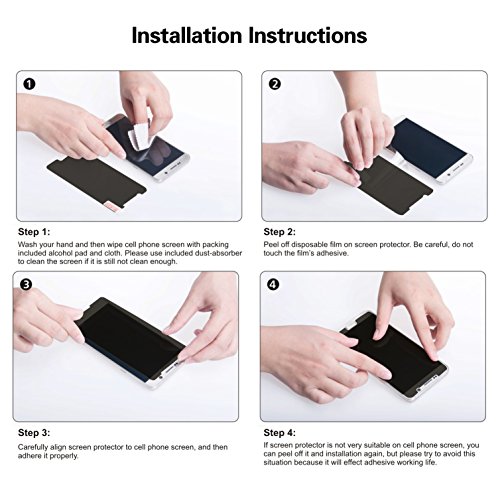 Installation Instructions

1

Step 1:
Wash your hand and then wipe cell phone screen with packing included alcohol pad and cloth. Please use included dust-absorber to clean the screen if it is still not clean enough.

2

Step 2:
Peel off disposable film on screen protector. Be careful, do not touch the film's adhesive.

3

Step 3:
Carefully align screen protector to cell phone screen, and then adhere it properly.

4

Step 4:
If screen protector is not very suitable on cell phone screen, you can peel off it and installation again, but please try to avoid this situation because it will effect adhesive working life.