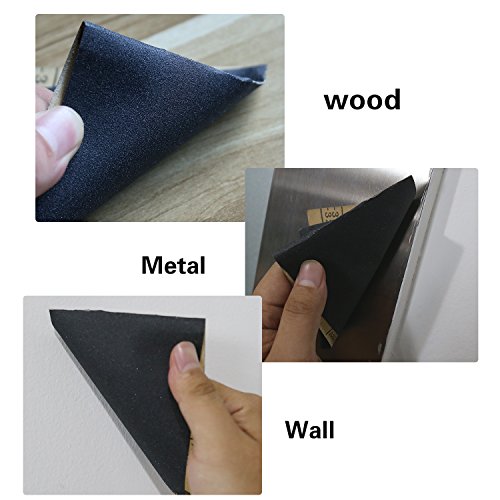 wood

Metal

Wall