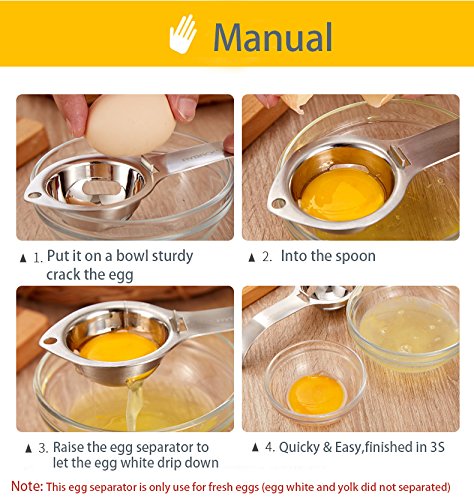 Manual

▲ 1. Put it on a bowl sturdy crack the egg

▲ 2. Into the spoon

▲ 3. Raise the egg separator to let the egg white drip down

▲ 4. Quicky & Easy,finished in 3S

Note: This egg separator is only use for fresh eggs (egg white and yolk did not separated)