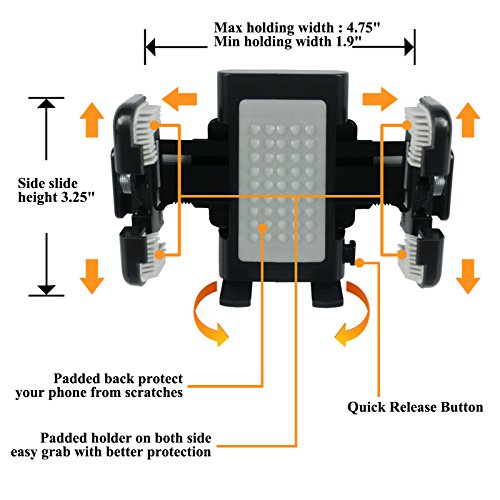 Max holding width : 4.75"
Min holding width 1.9"

Side slide height 3.25"

Padded back protect your phone from scratches

Quick Release Button

Padded holder on both side easy grab with better protection