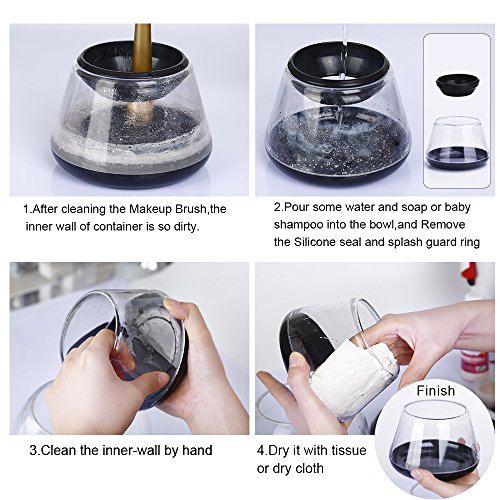 1.After cleaning the Makeup Brush,the inner wall of container is so dirty.

2.Pour some water and soap or baby shampoo into the bowl,and Remove the Silicone seal and splash guard ring

3.Clean the inner-wall by hand

4.Dry it with tissue or dry cloth

Finish