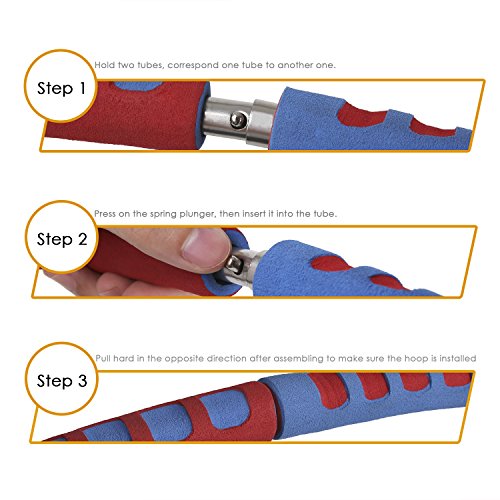 Step 1

Hold two tubes, correspond one tube to another one.

Step 2

Press on the spring plunger, then insert it into the tube.

Step 3

Pull hard in the opposite direction after assembling to make sure the hoop is installed