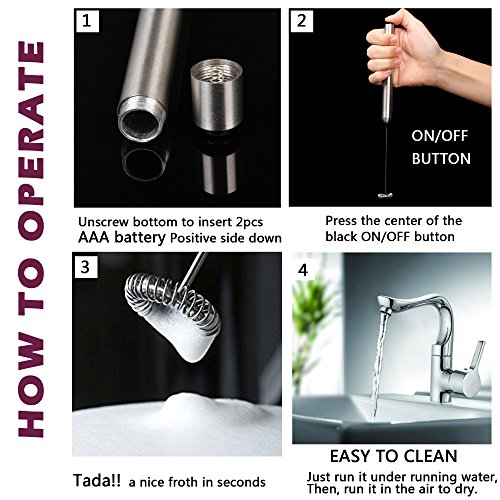 HOW TO OPERATE

1

Unscrew bottom to insert 2pcs AAA battery Positive side down

2

ON/OFF BUTTON

Press the center of the black ON/OFF button

3

Tada!! a nice froth in seconds

4

EASY TO CLEAN

Just run it under running water, Then, run it in the air to dry.