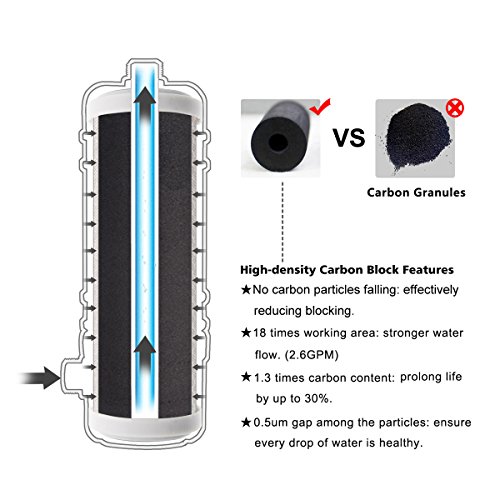 VS

Carbon Granules

High-density Carbon Block Features

★No carbon particles falling: effectively reducing blocking.

★18 times working area: stronger water flow. (2.6GPM)

★1.3 times carbon content: prolong life by up to 30%.

★0.5um gap among the particles: ensure every drop of water is healthy.