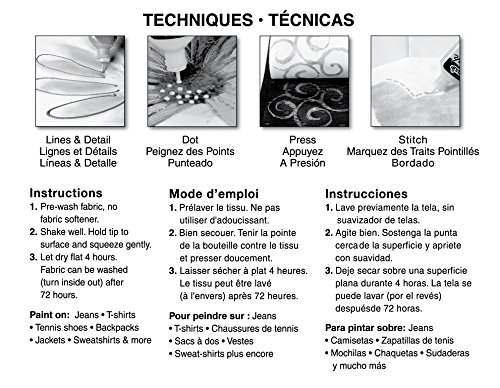 TECHNIQUES • TÉCNICAS

Lines & Detail
Lignes et Détails
Lineas & Detalle

Dot
Peignez des Points
Punteado

Press
Appuyez
A Presión

Stitch
Marquez des Traits Pointillés
Bordado

Instructions
1. Pre-wash fabric, no fabric softener.
2. Shake well. Hold tip to surface and squeeze gently.
3. Let dry flat 4 hours. Fabric can be washed (turn inside out) after 72 hours.

Paint on: Jeans • T-shirts • Tennis shoes • Backpacks • Jackets • Sweatshirts & more

Mode d'emploi
1. Prélaver le tissu. Ne pas utiliser d'adoucissant.
2. Bien secouer. Tenir la pointe de la bouteille contre le tissu et presser doucement.
3. Laisser sécher à plat 4 heures. Le tissu peut être lavé (à l'envers) après 72 heures.

Pour peindre sur : Jeans • T-shirts • Chaussures de tennis • Sacs à dos • Vestes • Sweat-shirts plus encore

Instrucciones
1. Lave previamente la tela, sin suavizador de telas.
2. Agite bien. Sostenga la punta cercade la superficie y apriete con suavidad.
3. Deje secar sobre una superficie plana durante 4 horas. La tela se puede lavar (por el revés) despuésde 72 horas.

Para pintar sobre: Jeans • Camisetas • Zapatillas de tenis • Mochilas • Chaquetas • Sudaderas y mucho más