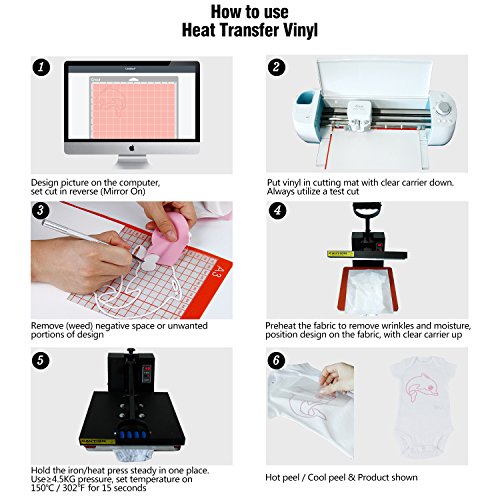 How to use
Heat Transfer Vinyl

1

Design picture on the computer, set cut in reverse (Mirror On)

2

Put vinyl in cutting mat with clear carrier down. Always utilize a test cut

3

A3

Remove (weed) negative space or unwanted portions of design

4

Preheat the fabric to remove wrinkles and moisture, position design on the fabric, with clear carrier up

5

Hold the iron/heat press steady in one place. Use≥4.5KG pressure, set temperature on 150°C / 302°F for 15 seconds

6

Hot peel / Cool peel & Product shown