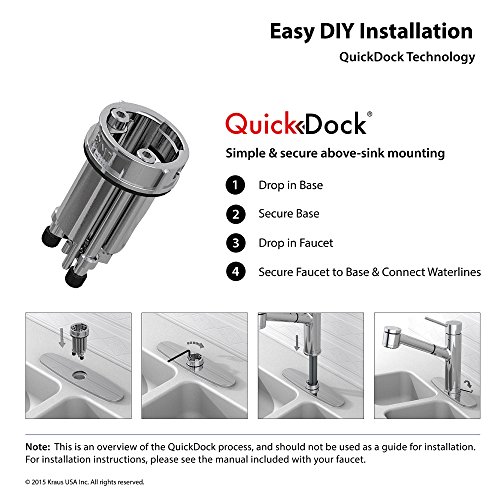 Easy DIY Installation
QuickDock Technology

QuickDock®
Simple & secure above-sink mounting

1 Drop in Base
2 Secure Base
3 Drop in Faucet
4 Secure Faucet to Base & Connect Waterlines

Note: This is an overview of the QuickDock process, and should not be used as a guide for installation. For installation instructions, please see the manual included with your faucet.

© 2015 Kraus USA Inc. All rights reserved.