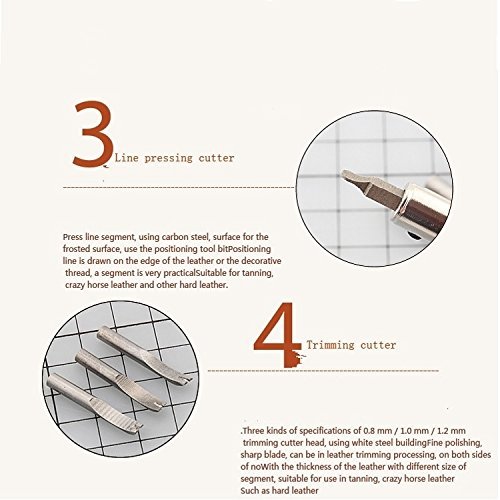 3 Line pressing cutter

Press line segment, using carbon steel, surface for the frosted surface, use the positioning tool bitPositioning line is drawn on the edge of the leather or the decorative thread, a segment is very practicalSuitable for tanning, crazy horse leather and other hard leather.

4 Trimming cutter

.Three kinds of specifications of 0.8 mm / 1.0 mm / 1.2 mm trimming cutter head, using white steel buildingFine polishing, sharp blade, can be in leather trimming processing, on both sides of noWith the thickness of the leather with different size of segment, suitable for use in tanning, crazy horse leather Such as hard leather