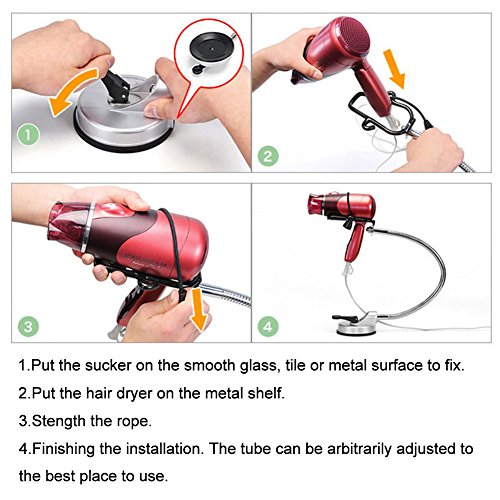 1

2

3

4

1.Put the sucker on the smooth glass, tile or metal surface to fix.

2.Put the hair dryer on the metal shelf.

3.Stength the rope.

4.Finishing the installation. The tube can be arbitrarily adjusted to the best place to use.