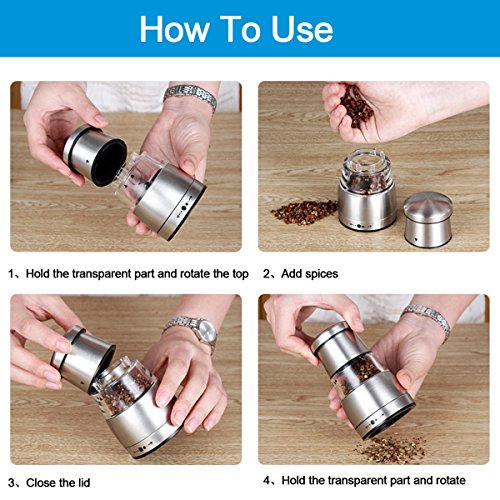 How To Use

1、Hold the transparent part and rotate the top

2、Add spices

3、Close the lid

4、Hold the transparent part and rotate