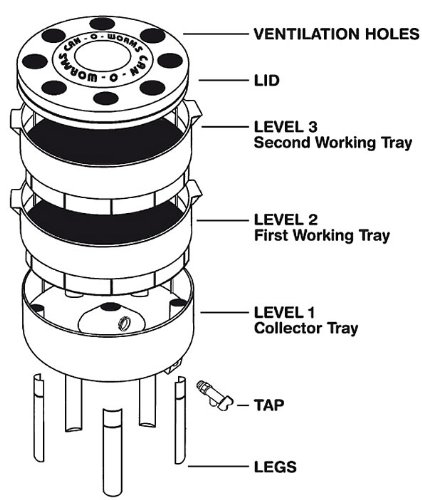 CAN - O - WORMS CAN - O - WORMS

VENTILATION HOLES

LID

LEVEL 3
Second Working Tray

LEVEL 2
First Working Tray

LEVEL 1
Collector Tray

TAP

LEGS