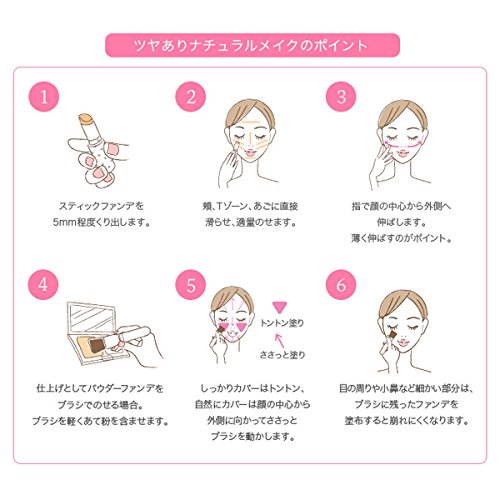 ツヤありナチュラルメイクのポイント

1

スティックファンデを
5mm程度くり出します。

2

頬、Tゾーン、あごに直接
滑らせ、適量のせます。

3

指で顔の中心から外側へ
伸ばします。
薄く伸ばすのがポイント。

4

仕上げとしてパウダーファンデを
ブラシでのせる場合。
ブラシを軽くあて粉を含ませます。

5

トントン塗り

ささっと塗り

しっかりカバーはトントン、
自然にカバーは顔の中心から
外側に向かってささっと
ブラシを動かします。

6

目の周りや小鼻など細かい部分は、
ブラシに残ったファンデを
塗布すると崩れにくくなります。