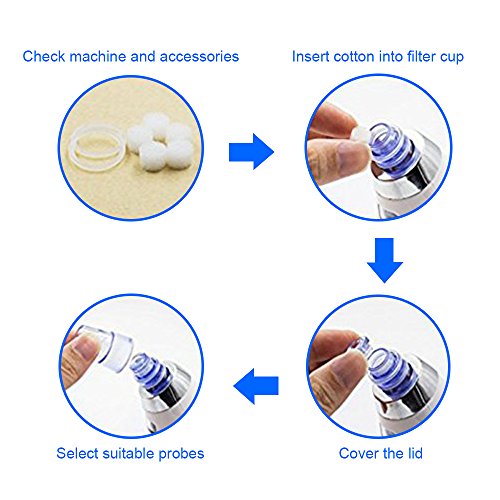 Check machine and accessories

Insert cotton into filter cup

Cover the lid

Select suitable probes