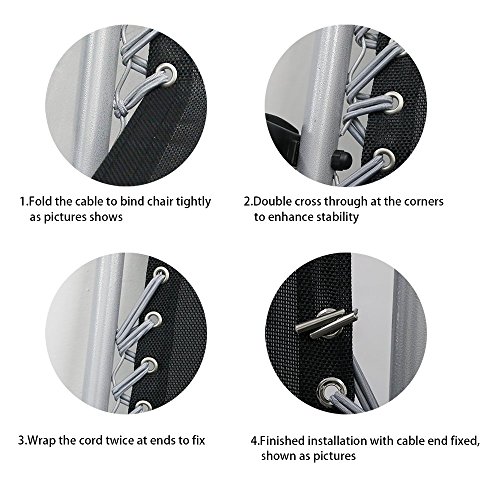 1.Fold the cable to bind chair tightly as pictures shows

2.Double cross through at the corners to enhance stability

3.Wrap the cord twice at ends to fix

4.Finished installation with cable end fixed, shown as pictures