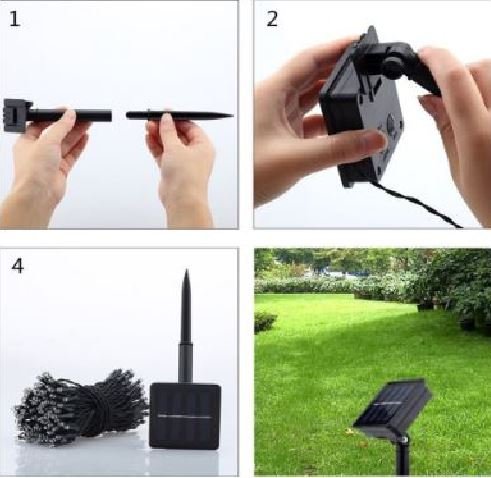 1

2

4