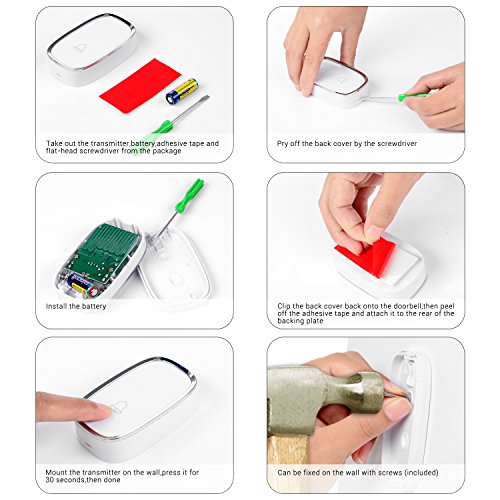 Take out the transmitter,battery,adhesive tape and flat-head screwdriver from the package

Pry off the back cover by the screwdriver

Install the battery

Clip the back cover back onto the doorbell,then peel off the adhesive tape and attach it to the rear of the backing plate

Mount the transmitter on the wall,press it for 30 seconds,then done

Can be fixed on the wall with screws (included)