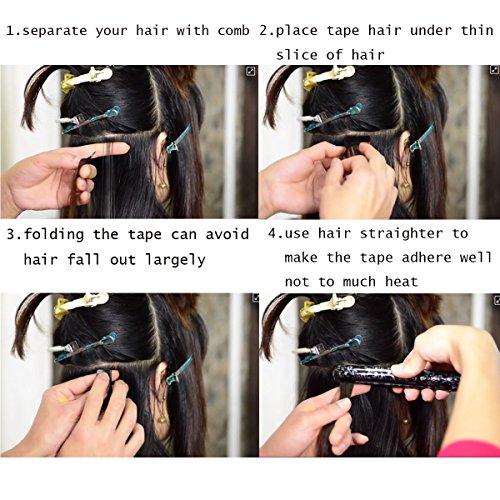 1.separate your hair with comb

2.place tape hair under thin slice of hair

3.folding the tape can avoid hair fall out largely

4.use hair straighter to make the tape adhere well not to much heat