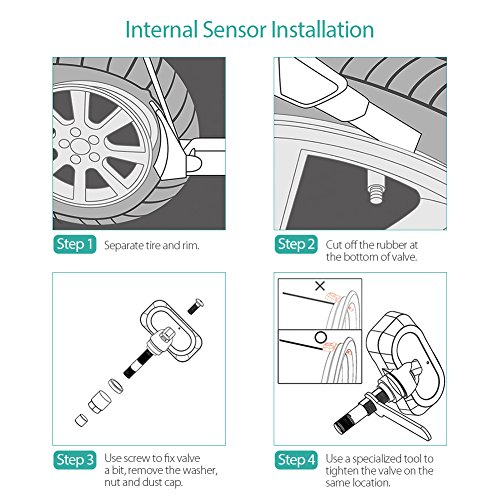 Internal Sensor Installation

Step 1 Separate tire and rim.

Step 2 Cut off the rubber at the bottom of valve.

Step 3 Use screw to fix valve a bit, remove the washer, nut and dust cap.

×

○

Step 4 Use a specialized tool to tighten the valve on the same location.