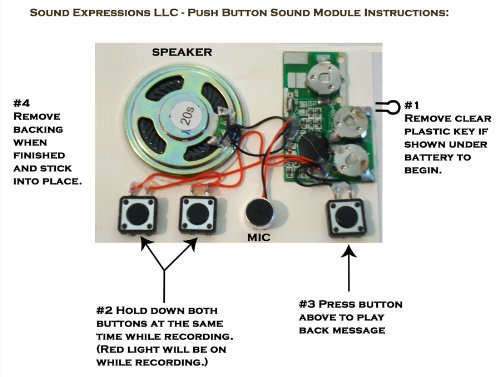 Sound Expressions LLC - Push Button Sound Module Instructions:

SPEAKER

20s

#4
Remove backing when finished and stick into place.

#1
Remove clear plastic key if shown under battery to begin.

MIC

#2 Hold down both buttons at the same time while recording. (Red light will be on while recording.)

#3 Press button above to play back message