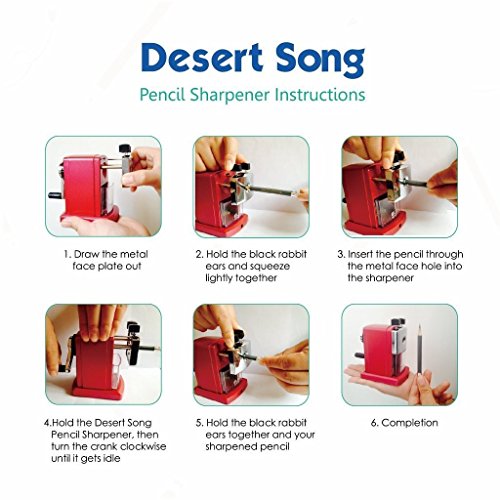 Desert Song

Pencil Sharpener Instructions

1. Draw the metal face plate out

2. Hold the black rabbit ears and squeeze lightly together

3. Insert the pencil through the metal face hole into the sharpener

4.Hold the Desert Song Pencil Sharpener, then turn the crank clockwise until it gets idle

5. Hold the black rabbit ears together and your sharpened pencil

6. Completion