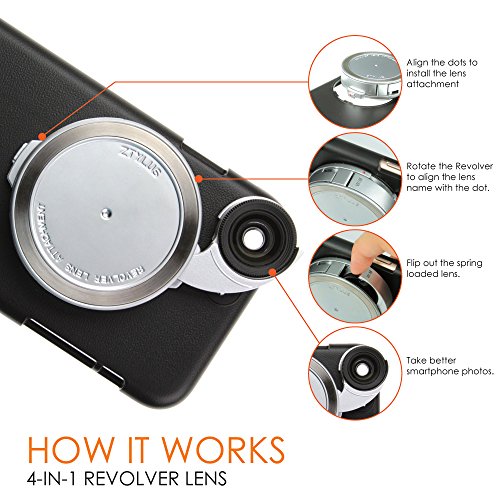 ZTYLUS

REVOLVER LENS ATTACHMENT

Align the dots to install the lens attachment

Rotate the Revolver to align the lens name with the dot.

Flip out the spring loaded lens.

Take better smartphone photos.

HOW IT WORKS
4-IN-1 REVOLVER LENS