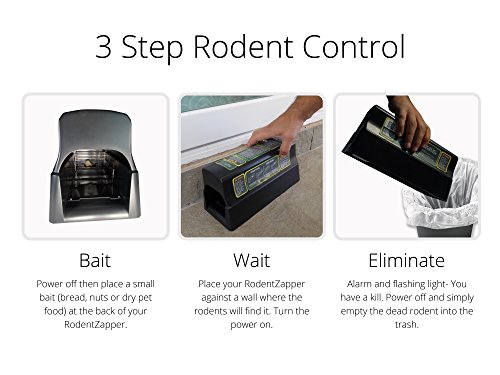 3 Step Rodent Control

Bait

Power off then place a small bait (bread, nuts or dry pet food) at the back of your RodentZapper.

Wait

Place your RodentZapper against a wall where the rodents will find it. Turn the power on.

Eliminate

Alarm and flashing light- You have a kill. Power off and simply empty the dead rodent into the trash.