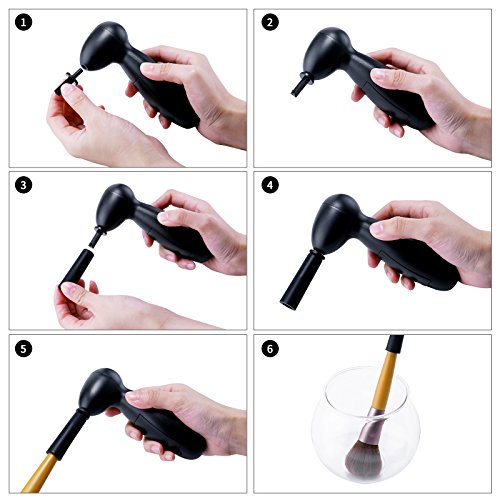 1

2

3

4

5

6