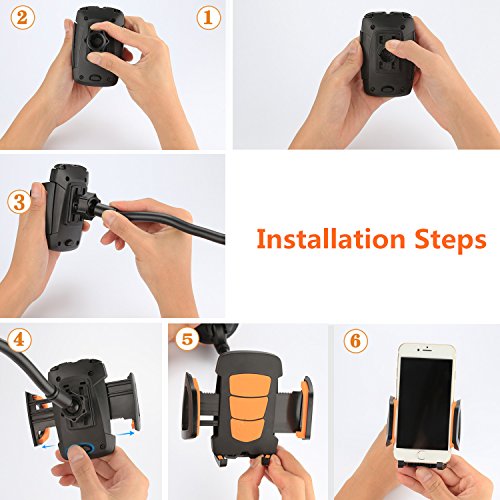 ② ①

③

Installation Steps

④ ⑤ ⑥