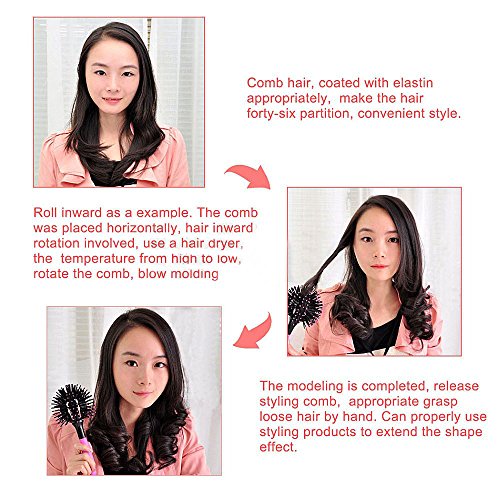 Comb hair, coated with elastin appropriately, make the hair forty-six partition, convenient style.

Roll inward as a example. The comb was placed horizontally, hair inward rotation involved, use a hair dryer, the temperature from high to low, rotate the comb, blow molding

The modeling is completed, release styling comb, appropriate grasp loose hair by hand. Can properly use styling products to extend the shape effect.