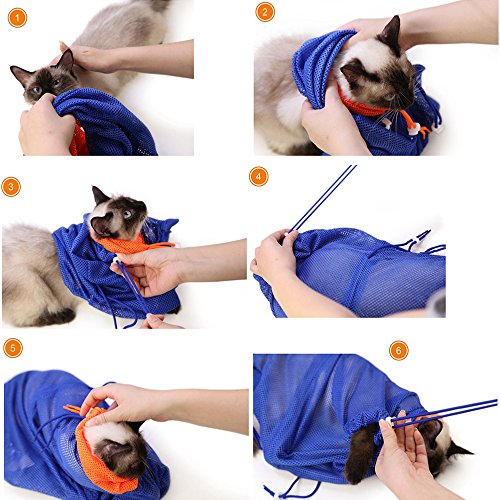 1
2
3
4
5
6